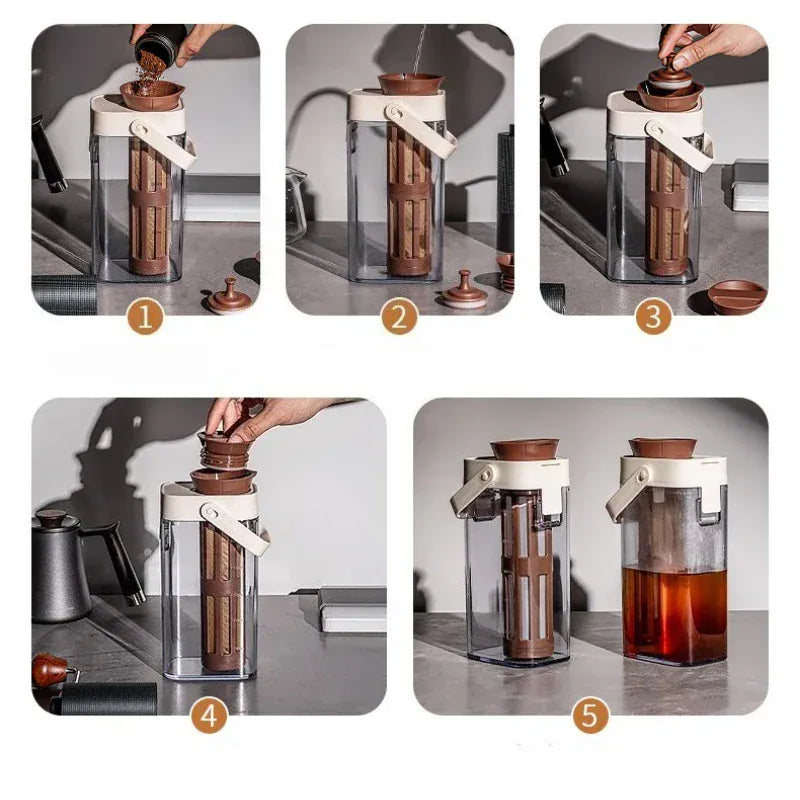 1

2

3

4

5